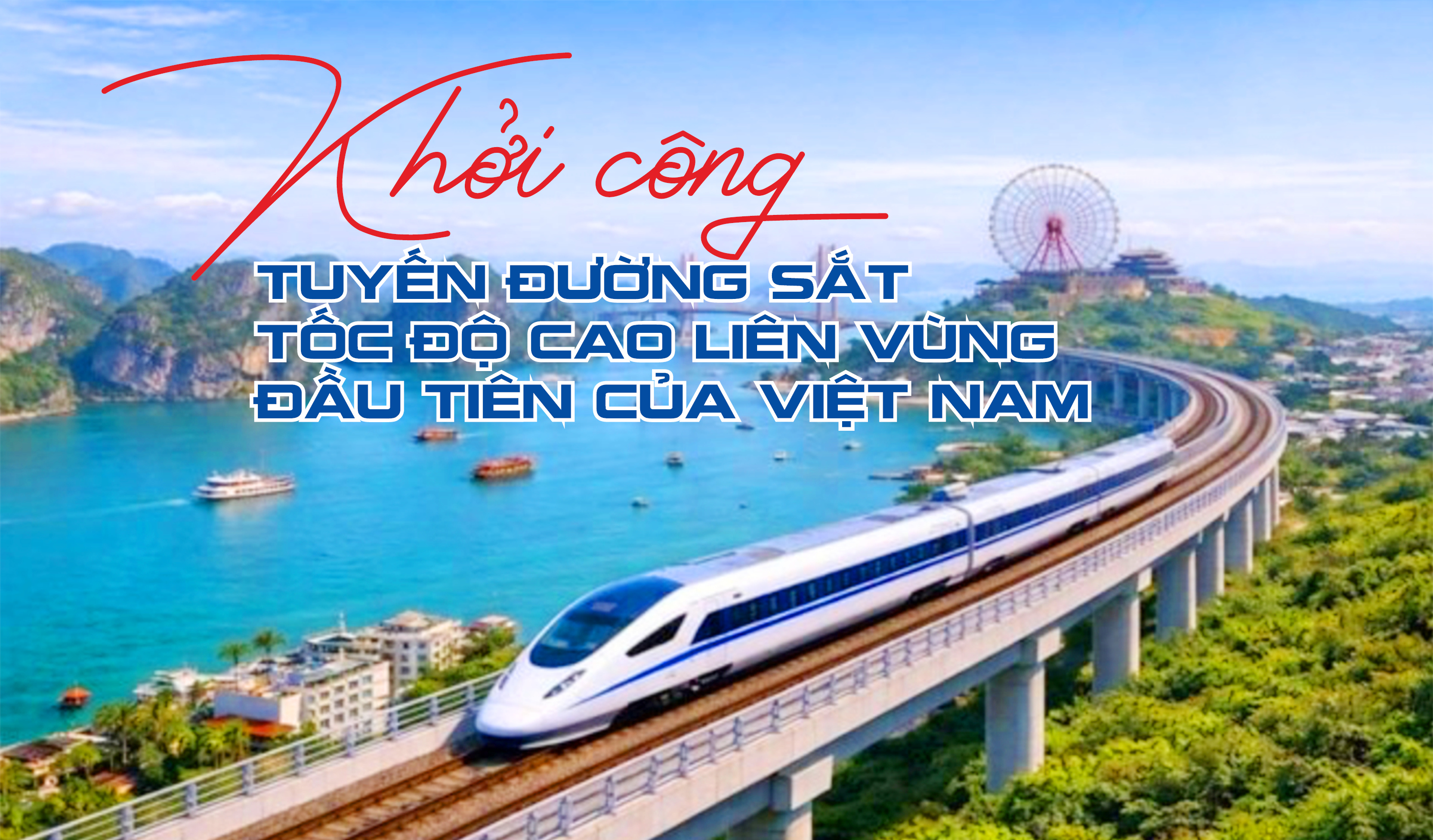 Khởi công

TUYẾN ĐƯỜNG SẮT TỐC ĐỘ CAO LIÊN VÙNG ĐẦU TIÊN CỦA VIỆT NAM