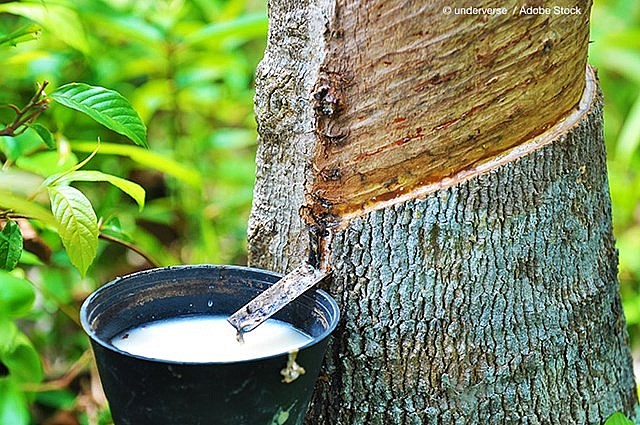 © underverse / Adobe Stock