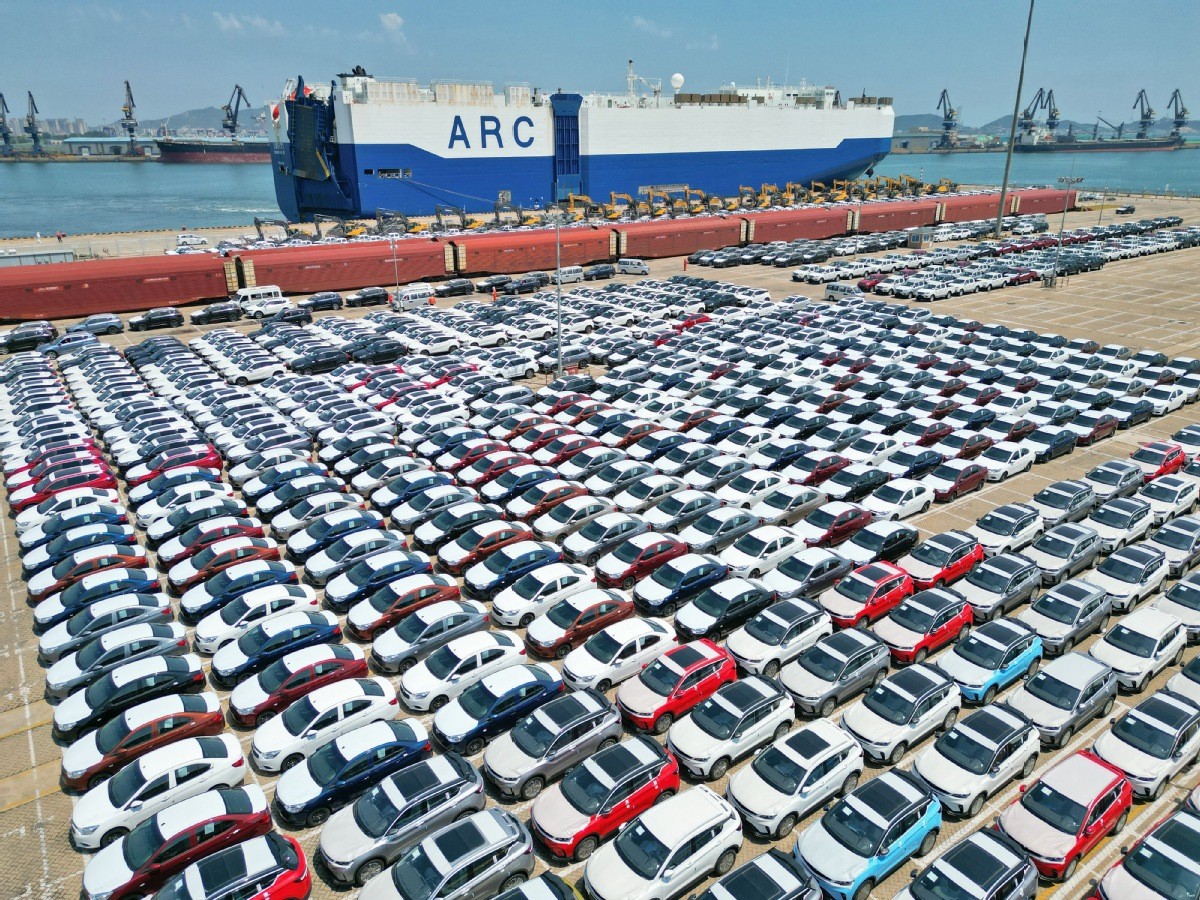 ARC