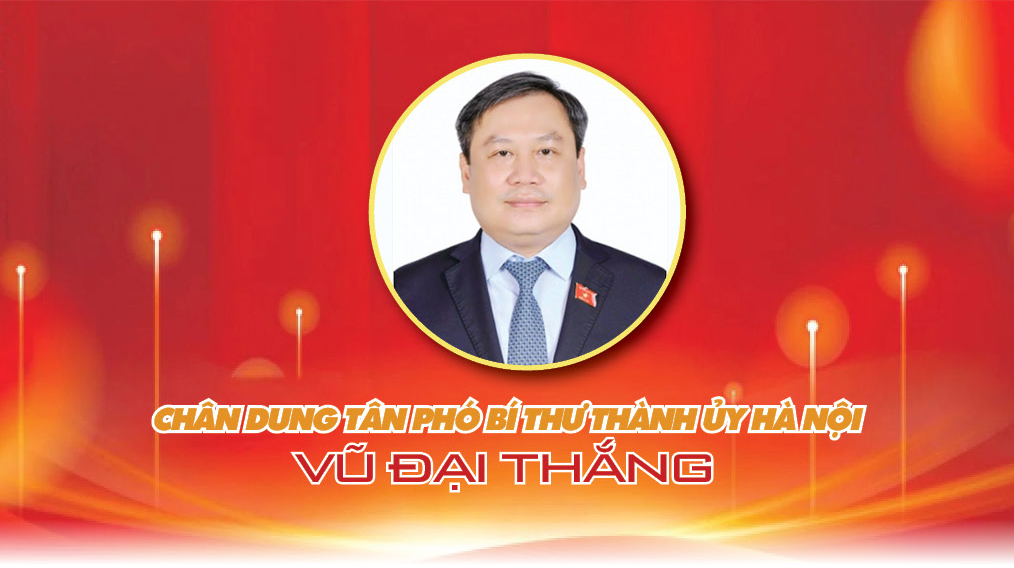 CHÂN DUNG TÂN PHÓ BÍ THƯ THÀNH ỦY HÀ NỘI
VŨ ĐẠI THẮNG