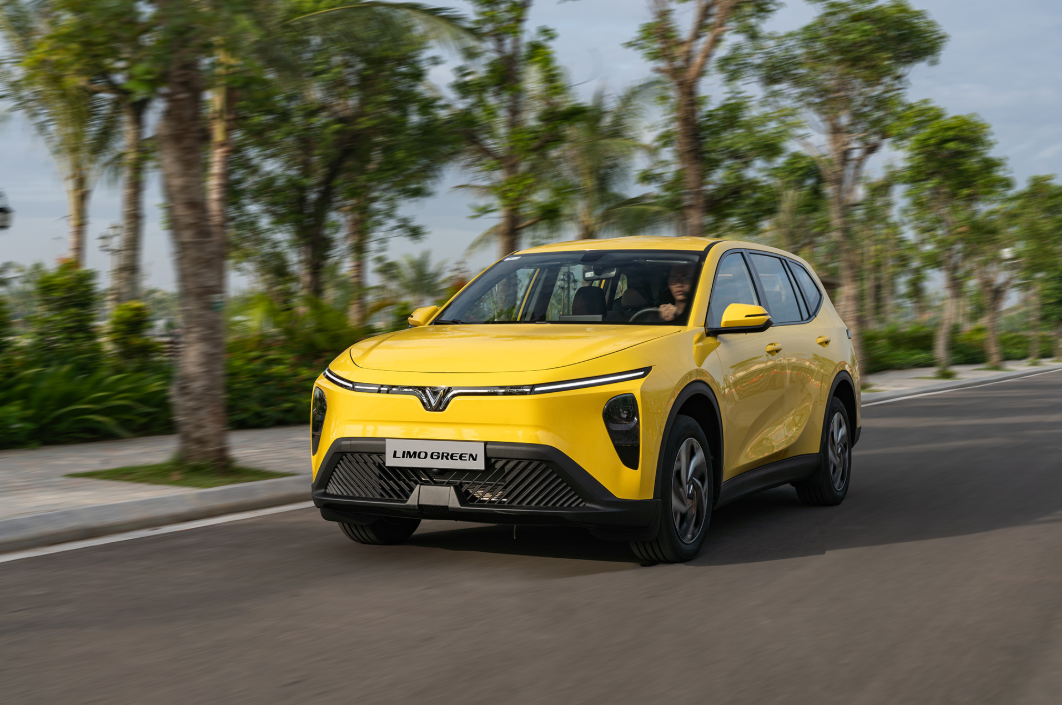 LIMO GREEN