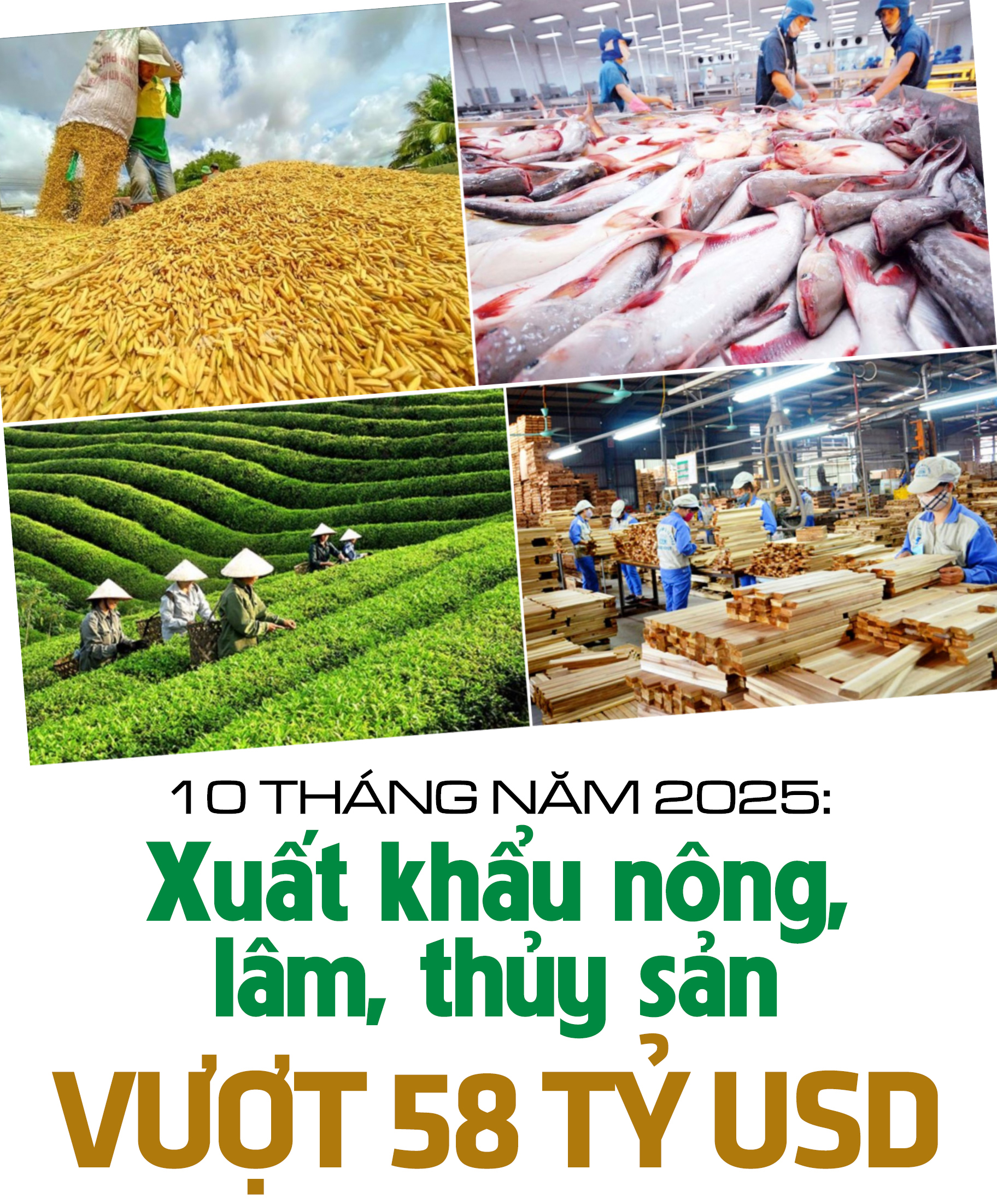 10 THÁNG NĂM 2025:

Xuất khẩu nông, lâm, thủy sản

VƯỢT 58 TỶ USD