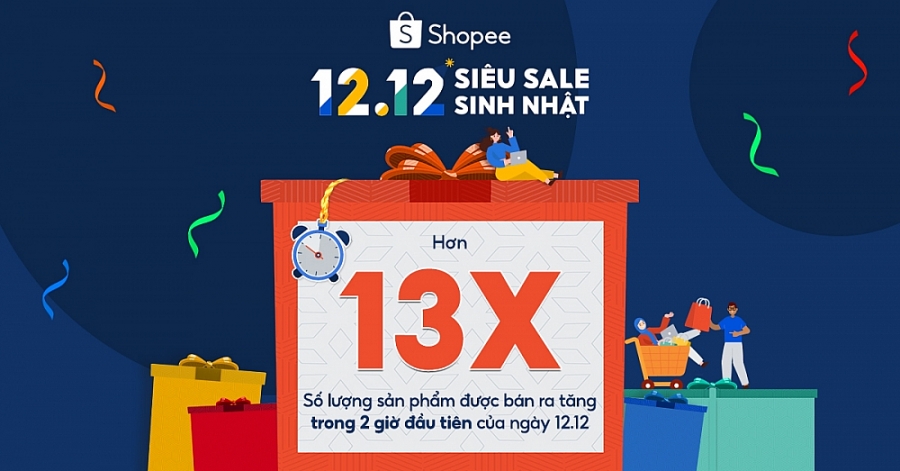 Shopee

12.12 SIÊU SALE SINH NHẬT

Hơn

13X

Số lượng sản phẩm được bán ra tăng trong 2 giờ đầu tiên của ngày 12.12