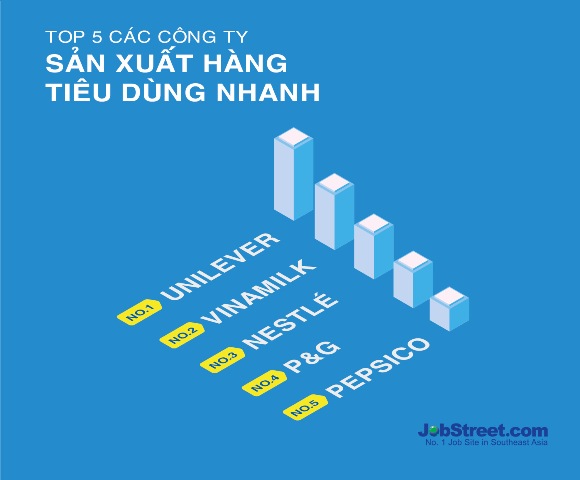 TOP 5 CÁC CÔNG TY
SẢN XUẤT HÀNG TIÊU DÙNG NHANH

NO.1 UNILEVER
NO.2 VINAMILK
NO.3 NESTLÉ
NO.4 P&G
NO.5 PEPSICO

JobStreet.com
No. 1 Job Site in Southeast Asia