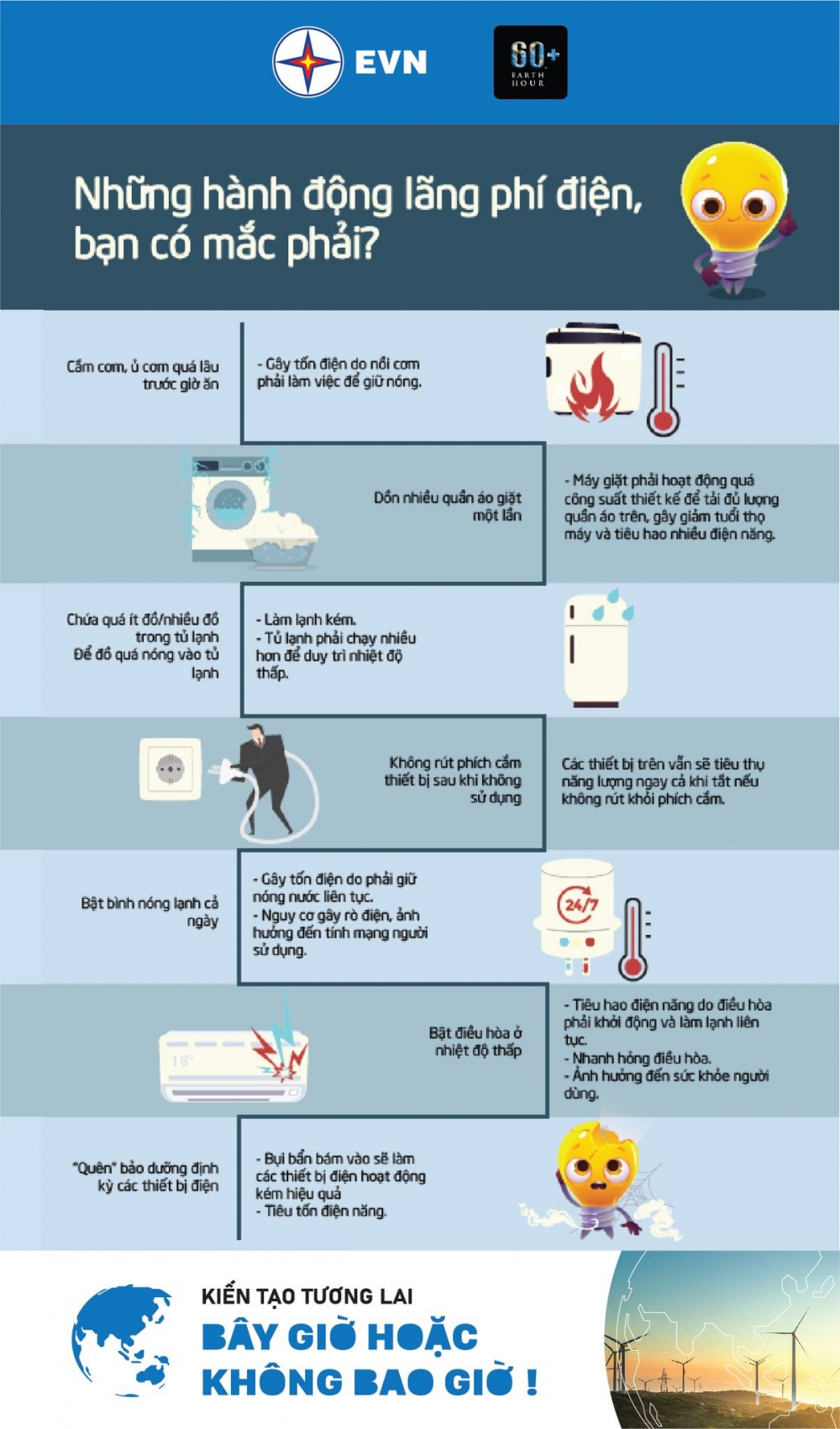 EVN

60+ EARTH HOUR

Những hành động lãng phí điện, bạn có mắc phải?

Cắm cơm, ủ cơm quá lâu trước giờ ăn

- Gây tốn điện do nồi cơm phải làm việc để giữ nóng.

Dồn nhiều quần áo giặt một lần

- Máy giặt phải hoạt động quá công suất thiết kế để tải đủ lượng quần áo trên, gây giảm tuổi thọ máy và tiêu hao nhiều điện năng.

Chứa quá ít đồ/nhiều đồ trong tủ lạnh
Để đồ quá nóng vào tủ lạnh

- Làm lạnh kém.
- Tủ lạnh phải chạy nhiều hơn để duy trì nhiệt độ thấp.

Không rút phích cắm thiết bị sau khi không sử dụng

Các thiết bị trên vẫn sẽ tiêu thụ năng lượng ngay cả khi tắt nếu không rút khỏi phích cắm.

Bật bình nóng lạnh cả ngày

- Gây tốn điện do phải giữ nóng nước liên tục.
- Nguy cơ gây rò điện, ảnh hưởng đến tính mạng người sử dụng.

24/7

Bật điều hòa ở nhiệt độ thấp

18°

- Tiêu hao điện năng do điều hòa phải khởi động và làm lạnh liên tục.
- Nhanh hỏng điều hòa.
- Ảnh hưởng đến sức khỏe người dùng.

"Quên" bảo dưỡng định kỳ các thiết bị điện

- Bụi bẩn bám vào sẽ làm các thiết bị điện hoạt động kém hiệu quả
- Tiêu tốn điện năng.

KIẾN TẠO TƯƠNG LAI
BÂY GIỜ HOẶC
KHÔNG BAO GIỜ !