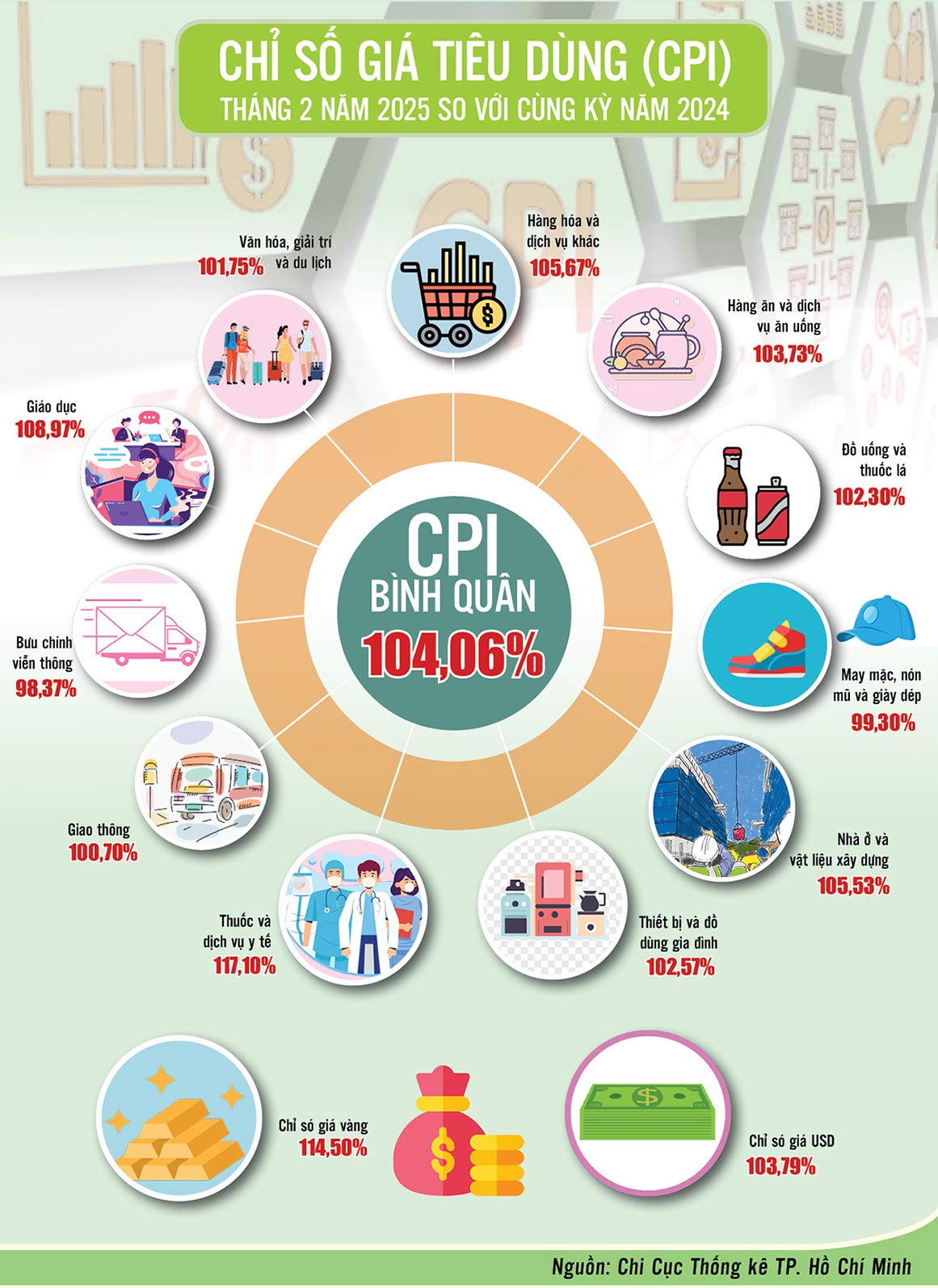 CHỈ SỐ GIÁ TIÊU DÙNG (CPI)
THÁNG 2 NĂM 2025 SO VỚI CÙNG KỲ NĂM 2024

Văn hóa, giải trí và du lịch
101,75%

Hàng hóa và dịch vụ khác
105,67%

Hàng ăn và dịch vụ ăn uống
103,73%

Giáo dục
108,97%

Đồ uống và thuốc lá
102,30%

CPI
BÌNH QUÂN
104,06%

Bưu chính viễn thông
98,37%

May mặc, nón mũ và giày dép
99,30%

Giao thông
100,70%

Nhà ở và vật liệu xây dựng
105,53%

Thuốc và dịch vụ y tế
117,10%

Thiết bị và đồ dùng gia đình
102,57%

Chỉ số giá vàng
114,50%

Chỉ số giá USD
103,79%

Nguồn: Chi Cục Thống kê TP. Hồ Chí Minh