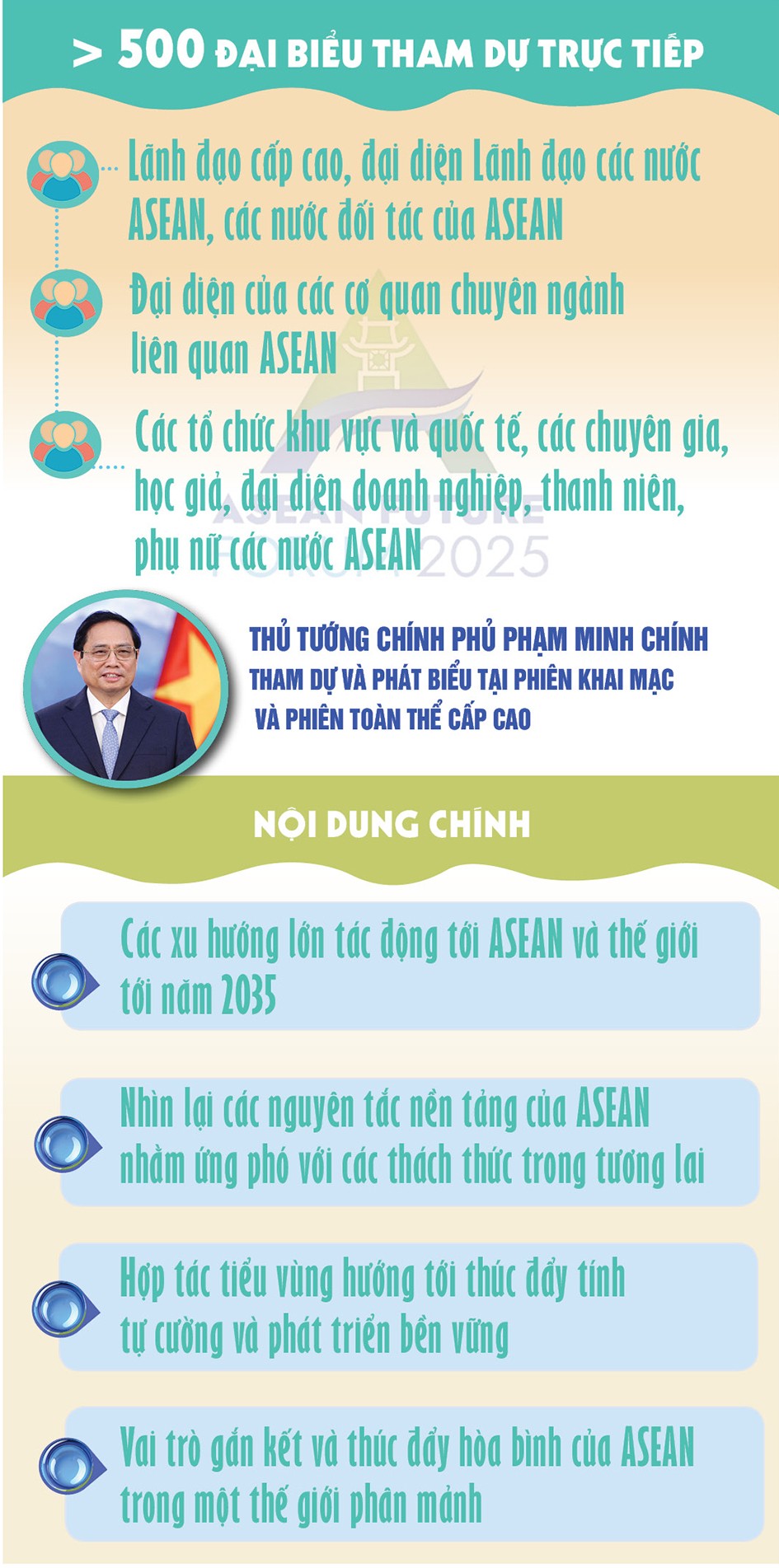 > 500 ĐẠI BIỂU THAM DỰ TRỰC TIẾP

Lãnh đạo cấp cao, đại diện Lãnh đạo các nước ASEAN, các nước đối tác của ASEAN

Đại diện của các cơ quan chuyên ngành liên quan ASEAN

Các tổ chức khu vực và quốc tế, các chuyên gia, học giả, đại diện doanh nghiệp, thanh niên, phụ nữ các nước ASEAN

ASEAN FUTURE FORUM 2025

THỦ TƯỚNG CHÍNH PHỦ PHẠM MINH CHÍNH THAM DỰ VÀ PHÁT BIỂU TẠI PHIÊN KHAI MẠC VÀ PHIÊN TOÀN THỂ CẤP CAO

NỘI DUNG CHÍNH

Các xu hướng lớn tác động tới ASEAN và thế giới tới năm 2035

Nhìn lại các nguyên tắc nền tảng của ASEAN nhằm ứng phó với các thách thức trong tương lai

Hợp tác tiểu vùng hướng tới thúc đẩy tính tự cường và phát triển bền vững

Vai trò gắn kết và thúc đẩy hòa bình của ASEAN trong một thế giới phân mảnh