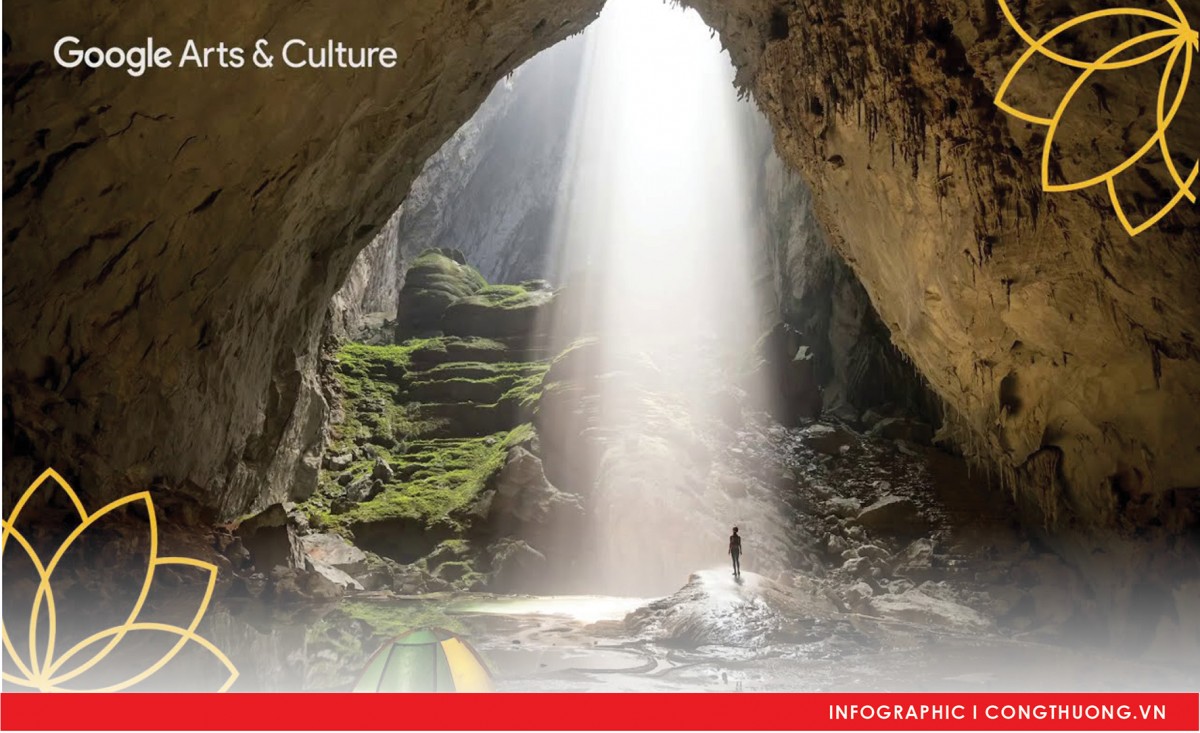 Google Arts & Culture

INFOGRAPHIC I CONGTHUONG.VN