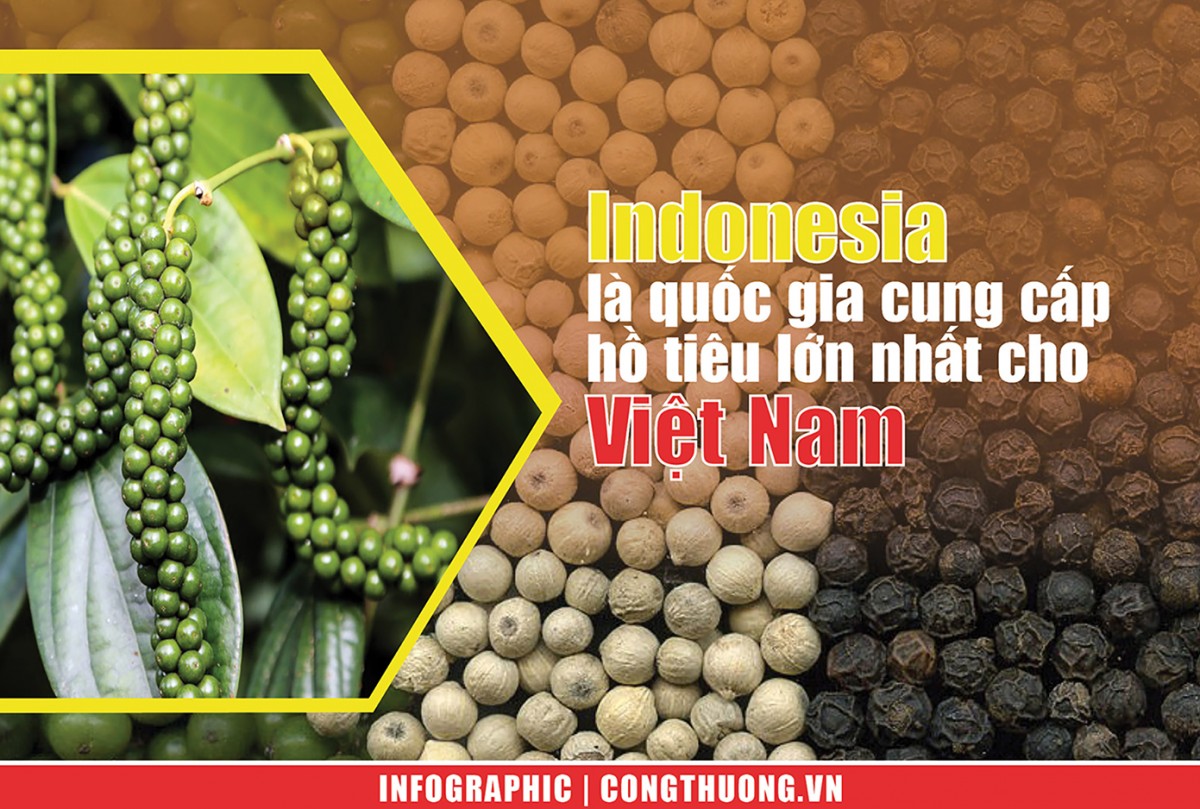 Indonesia
là quốc gia cung cấp hồ tiêu lớn nhất cho
Việt Nam

INFOGRAPHIC | CONGTHUONG.VN