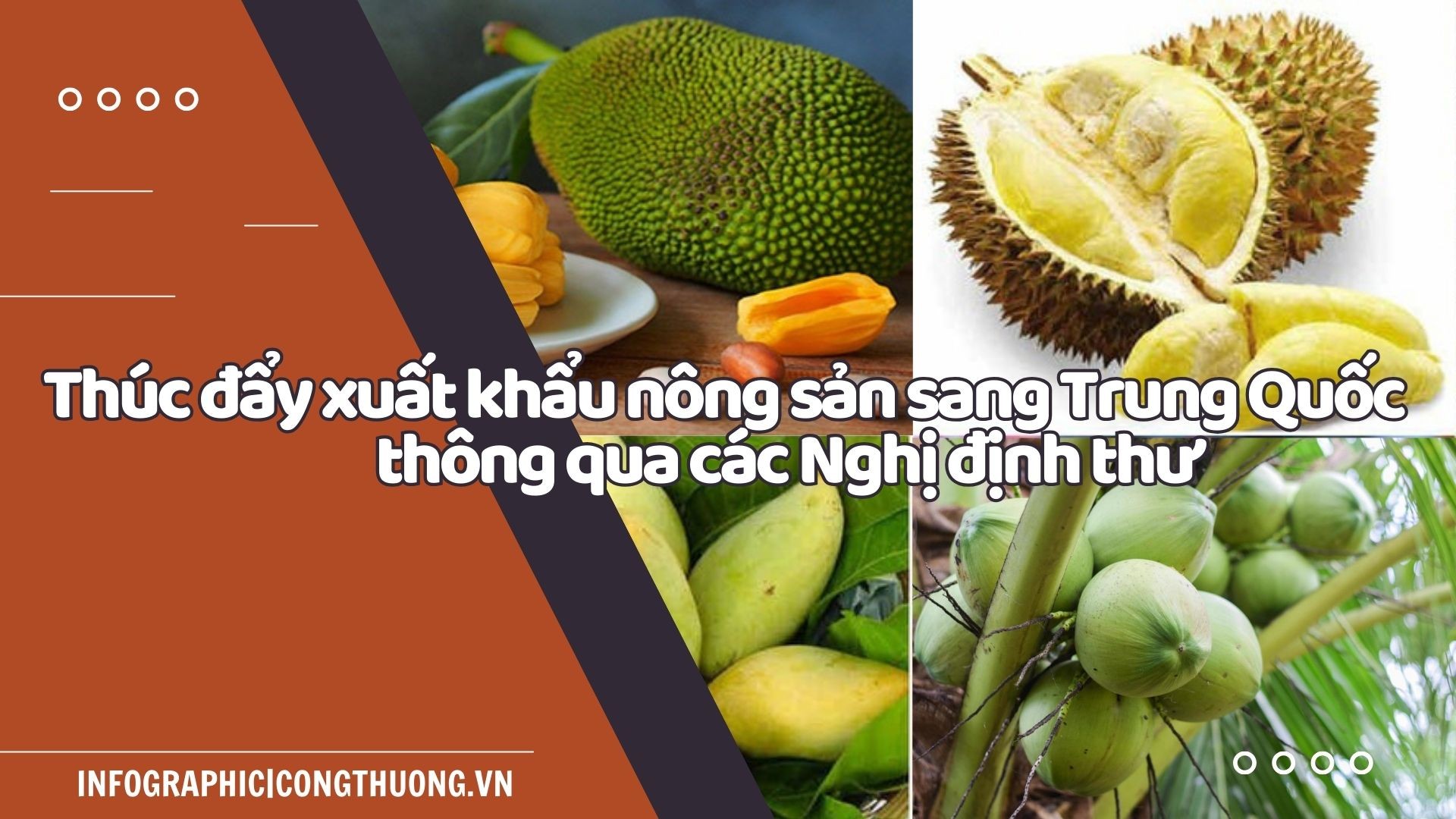 Thúc đẩy xuất khẩu nông sản sang Trung Quốc thông qua các Nghị định thư

INFOGRAPHIC|CONGTHUONG.VN