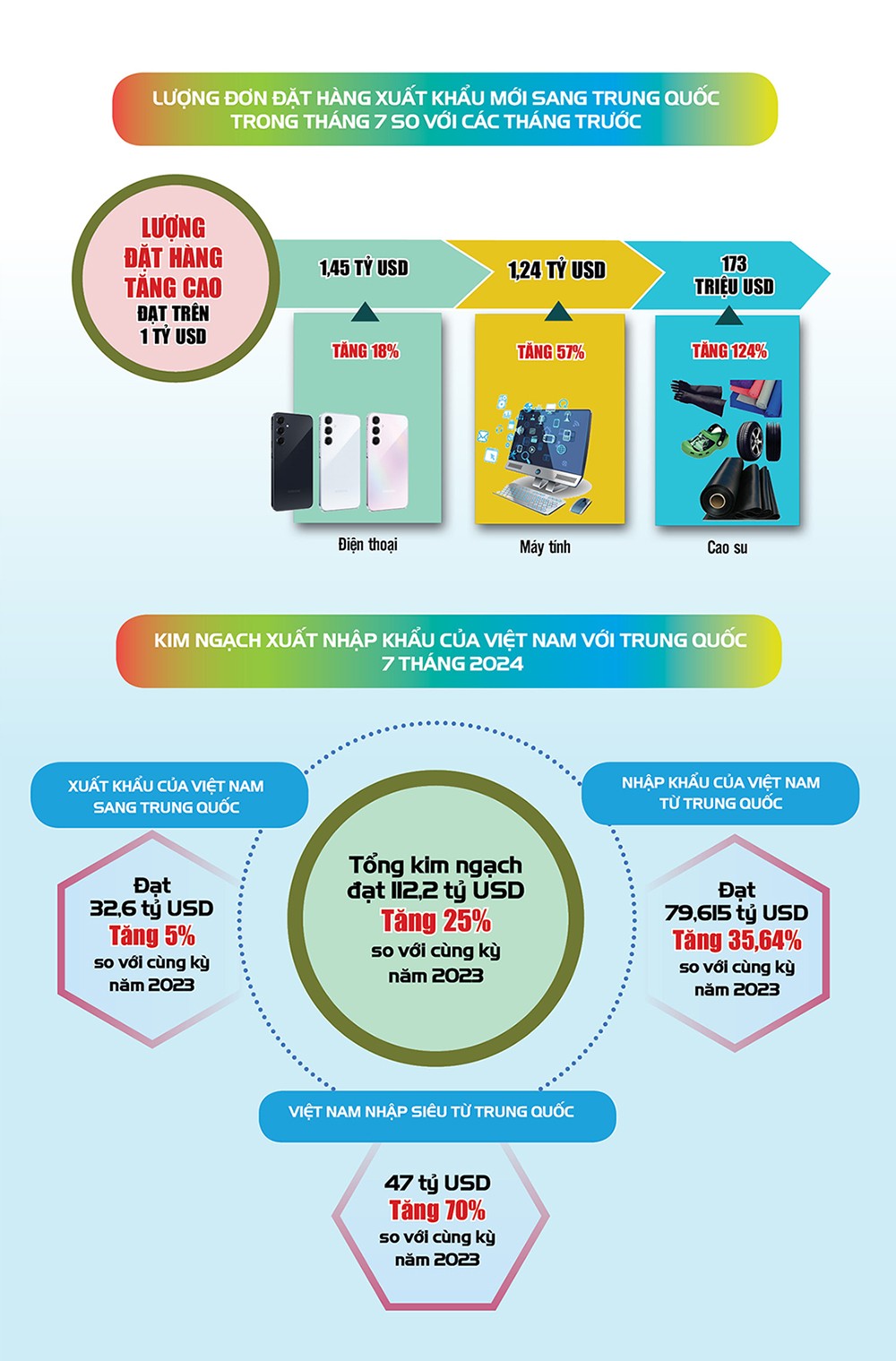 LƯỢNG ĐƠN ĐẶT HÀNG XUẤT KHẨU MỚI SANG TRUNG QUỐC TRONG THÁNG 7 SO VỚI CÁC THÁNG TRƯỚC

LƯỢNG ĐẶT HÀNG TĂNG CAO ĐẠT TRÊN 1 TỶ USD

1,45 TỶ USD

TĂNG 18%

Điện thoại

1,24 TỶ USD

TĂNG 57%

Máy tính

173 TRIỆU USD

TĂNG 124%

Cao su

KIM NGẠCH XUẤT NHẬP KHẨU CỦA VIỆT NAM VỚI TRUNG QUỐC 7 THÁNG 2024

XUẤT KHẨU CỦA VIỆT NAM SANG TRUNG QUỐC

Đạt 32,6 tỷ USD Tăng 5% so với cùng kỳ năm 2023

Tổng kim ngạch đạt 112,2 tỷ USD Tăng 25% so với cùng kỳ năm 2023

NHẬP KHẨU CỦA VIỆT NAM TỪ TRUNG QUỐC

Đạt 79,615 tỷ USD Tăng 35,64% so với cùng kỳ năm 2023

VIỆT NAM NHẬP SIÊU TỪ TRUNG QUỐC

47 tỷ USD Tăng 70% so với cùng kỳ năm 2023