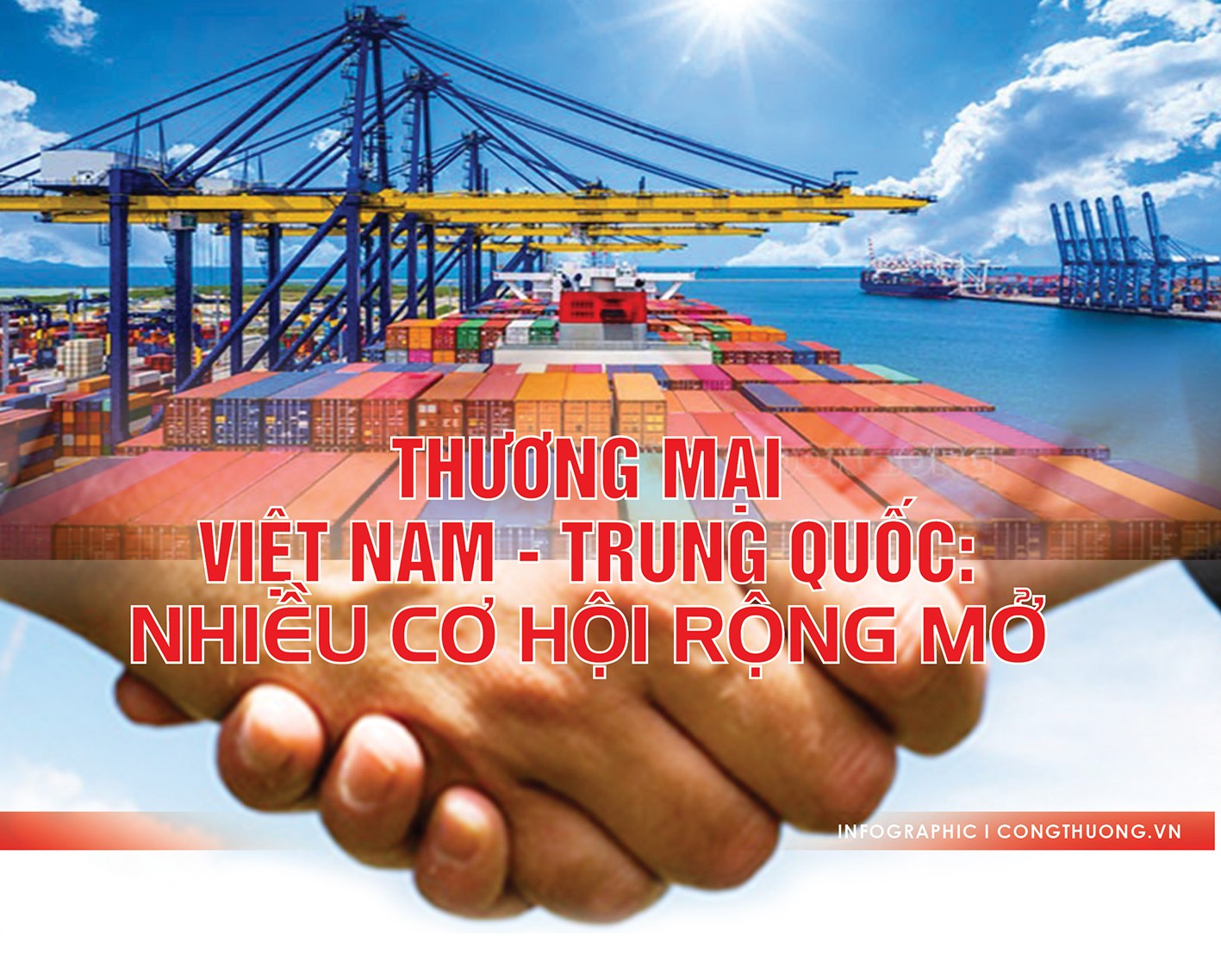 THƯƠNG MẠI
VIỆT NAM - TRUNG QUỐC:
NHIỀU CƠ HỘI RỘNG MỞ

INFOGRAPHIC I CONGTHUONG.VN