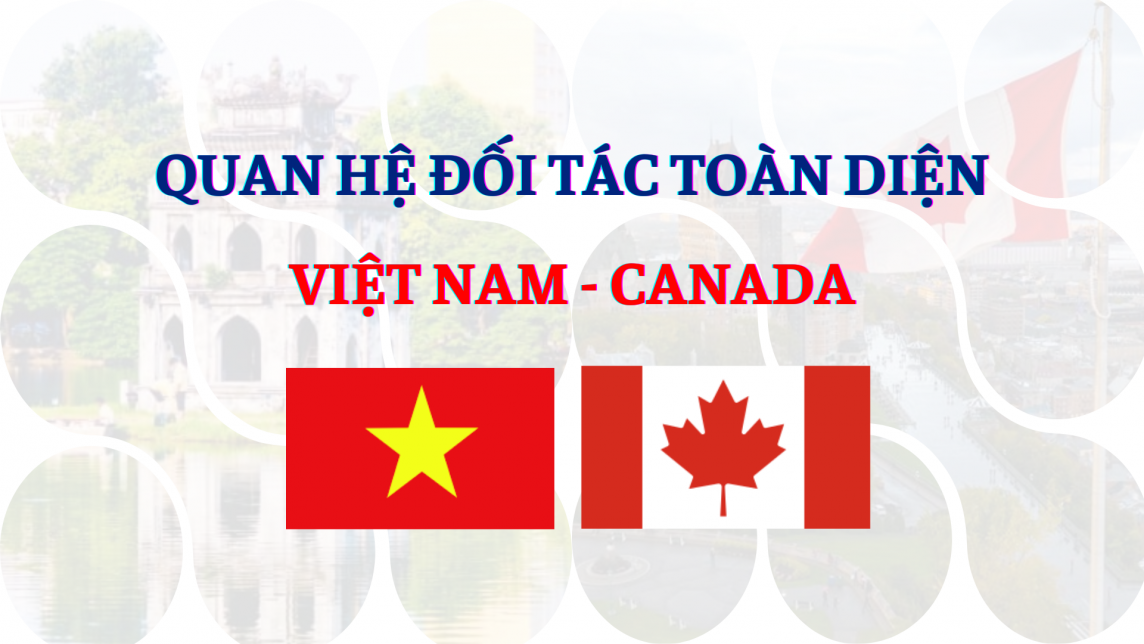 QUAN HỆ ĐỐI TÁC TOÀN DIỆN

VIỆT NAM - CANADA