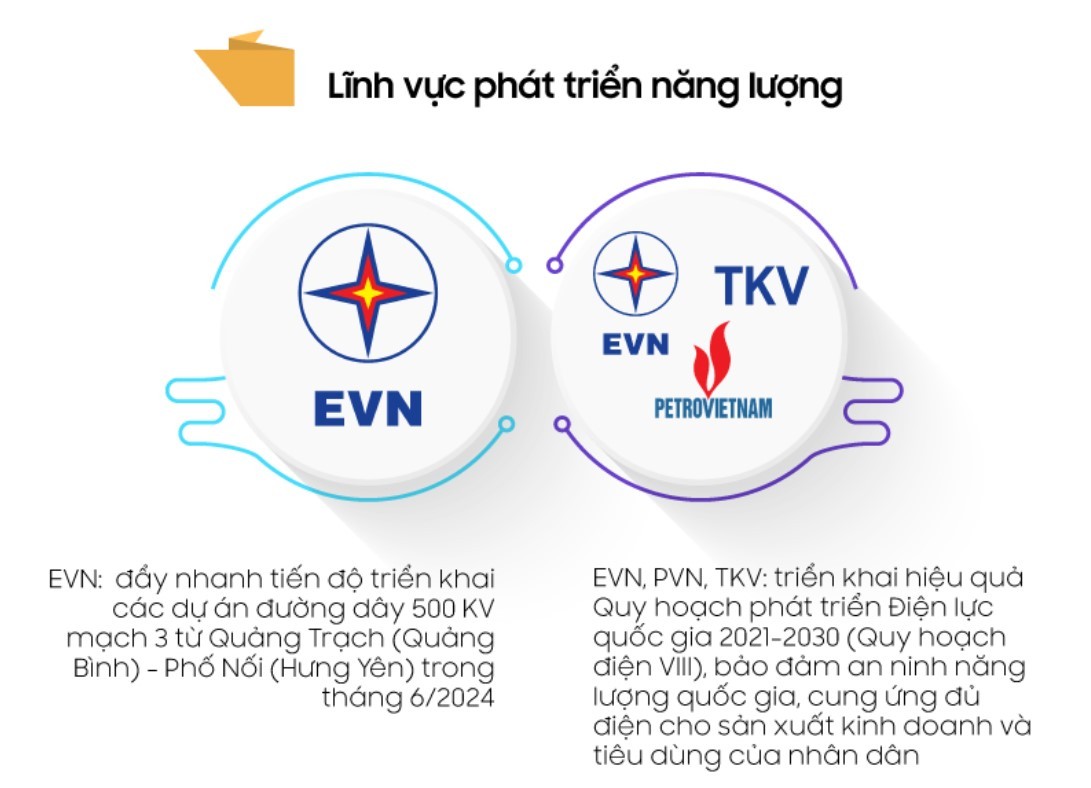 Lĩnh vực phát triển năng lượng

EVN

EVN

TKV

PETROVIETNAM

EVN: đẩy nhanh tiến độ triển khai các dự án đường dây 500 KV mạch 3 từ Quảng Trạch (Quảng Bình) - Phố Nối (Hưng Yên) trong tháng 6/2024

EVN, PVN, TKV: triển khai hiệu quả Quy hoạch phát triển Điện lực quốc gia 2021-2030 (Quy hoạch điện VIII), bảo đảm an ninh năng lượng quốc gia, cung ứng đủ điện cho sản xuất kinh doanh và tiêu dùng của nhân dân