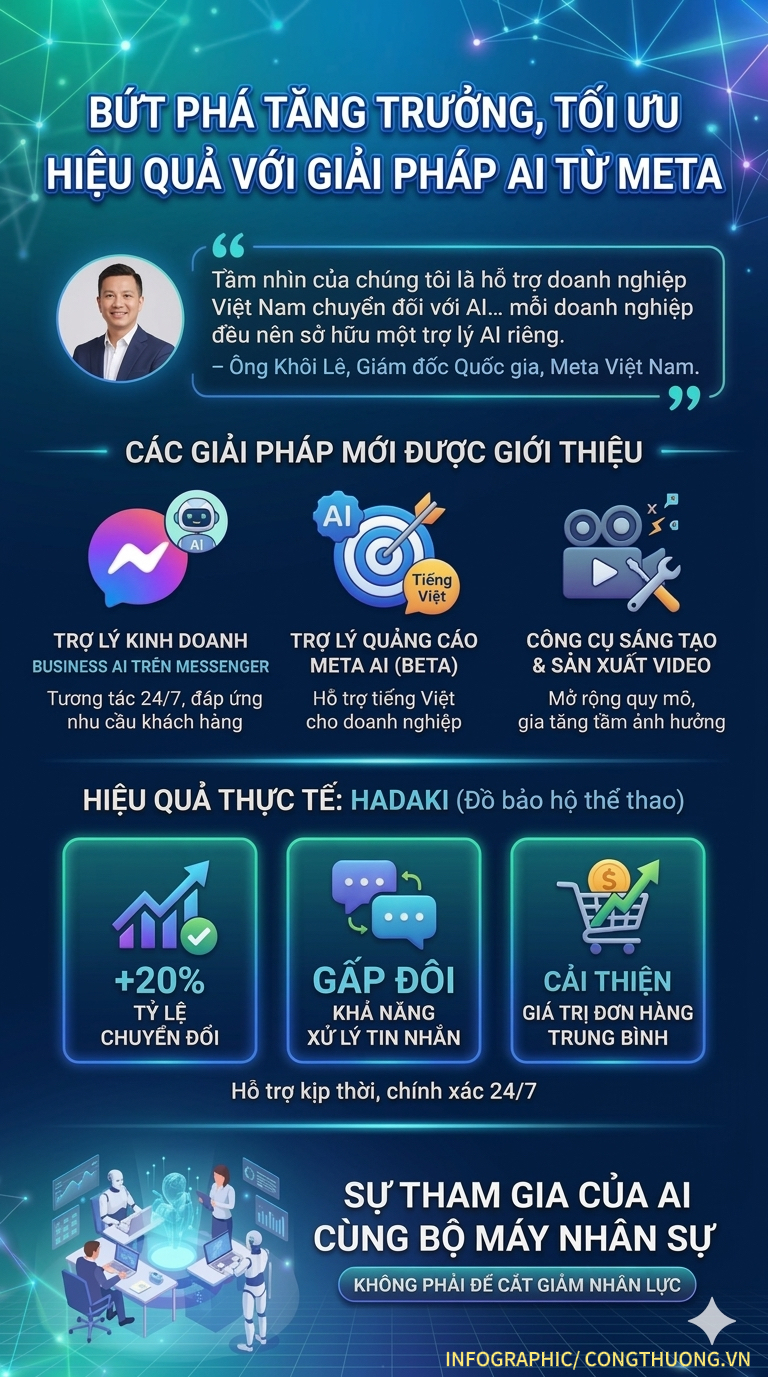 BỨT PHÁ TĂNG TRƯỞNG, TỐI ƯU HIỆU QUẢ VỚI GIẢI PHÁP AI TỪ META

Tầm nhìn của chúng tôi là hỗ trợ doanh nghiệp Việt Nam chuyển đổi với AI... mỗi doanh nghiệp đều nên sở hữu một trợ lý AI riêng.
– Ông Khôi Lê, Giám đốc Quốc gia, Meta Việt Nam.

CÁC GIẢI PHÁP MỚI ĐƯỢC GIỚI THIỆU

AI

TRỢ LÝ KINH DOANH
BUSINESS AI TRÊN MESSENGER
Tương tác 24/7, đáp ứng nhu cầu khách hàng

AI
Tiếng Việt

TRỢ LÝ QUẢNG CÁO META AI (BETA)
Hỗ trợ tiếng Việt cho doanh nghiệp

CÔNG CỤ SÁNG TẠO & SẢN XUẤT VIDEO
Mở rộng quy mô, gia tăng tầm ảnh hưởng

HIỆU QUẢ THỰC TẾ: HADAKI (Đồ bảo hộ thể thao)

+20%
TỶ LỆ CHUYỂN ĐỔI

GẤP ĐÔI
KHẢ NĂNG XỬ LÝ TIN NHẮN

CẢI THIỆN
GIÁ TRỊ ĐƠN HÀNG TRUNG BÌNH

Hỗ trợ kịp thời, chính xác 24/7

SỰ THAM GIA CỦA AI CÙNG BỘ MÁY NHÂN SỰ
KHÔNG PHẢI ĐỂ CẮT GIẢM NHÂN LỰC

INFOGRAPHIC/ CONGTHUONG.VN