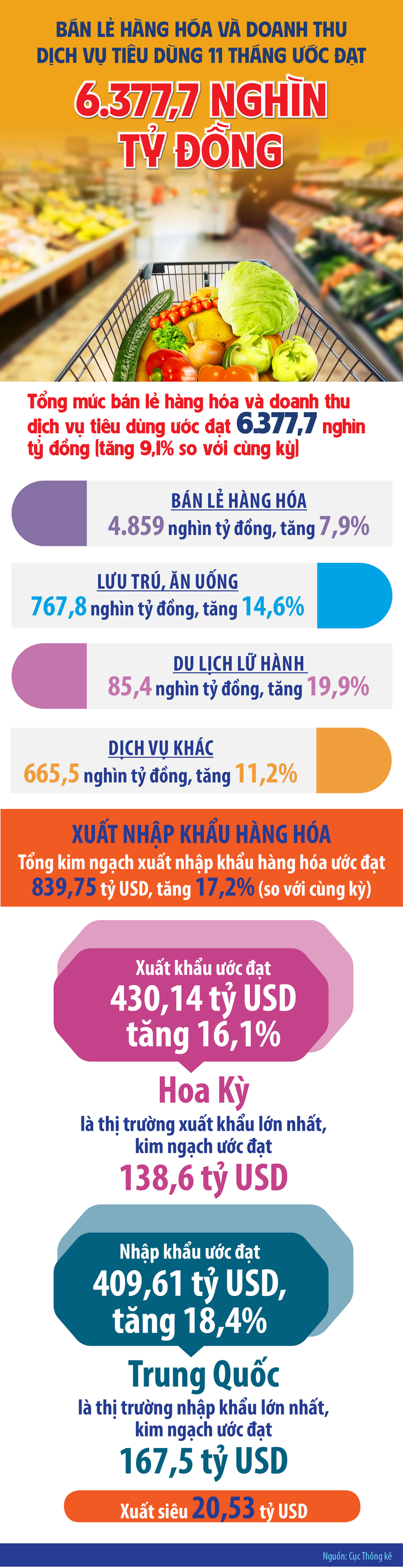 BÁN LẺ HÀNG HÓA VÀ DOANH THU DỊCH VỤ TIÊU DÙNG 11 THÁNG ƯỚC ĐẠT

6.377,7 NGHÌN TỶ ĐỒNG

Tổng mức bán lẻ hàng hóa và doanh thu dịch vụ tiêu dùng ước đạt 6.377,7 nghìn tỷ đồng (tăng 9,1% so với cùng kỳ)

BÁN LẺ HÀNG HÓA
4.859 nghìn tỷ đồng, tăng 7,9%

LƯU TRÚ, ĂN UỐNG
767,8 nghìn tỷ đồng, tăng 14,6%

DU LỊCH LỮ HÀNH
85,4 nghìn tỷ đồng, tăng 19,9%

DỊCH VỤ KHÁC
665,5 nghìn tỷ đồng, tăng 11,2%

XUẤT NHẬP KHẨU HÀNG HÓA
Tổng kim ngạch xuất nhập khẩu hàng hóa ước đạt 839,75 tỷ USD, tăng 17,2% (so với cùng kỳ)

Xuất khẩu ước đạt
430,14 tỷ USD
tăng 16,1%

Hoa Kỳ
là thị trường xuất khẩu lớn nhất, kim ngạch ước đạt
138,6 tỷ USD

Nhập khẩu ước đạt
409,61 tỷ USD,
tăng 18,4%

Trung Quốc
là thị trường nhập khẩu lớn nhất, kim ngạch ước đạt
167,5 tỷ USD

Xuất siêu 20,53 tỷ USD

Nguồn: Cục Thống kê