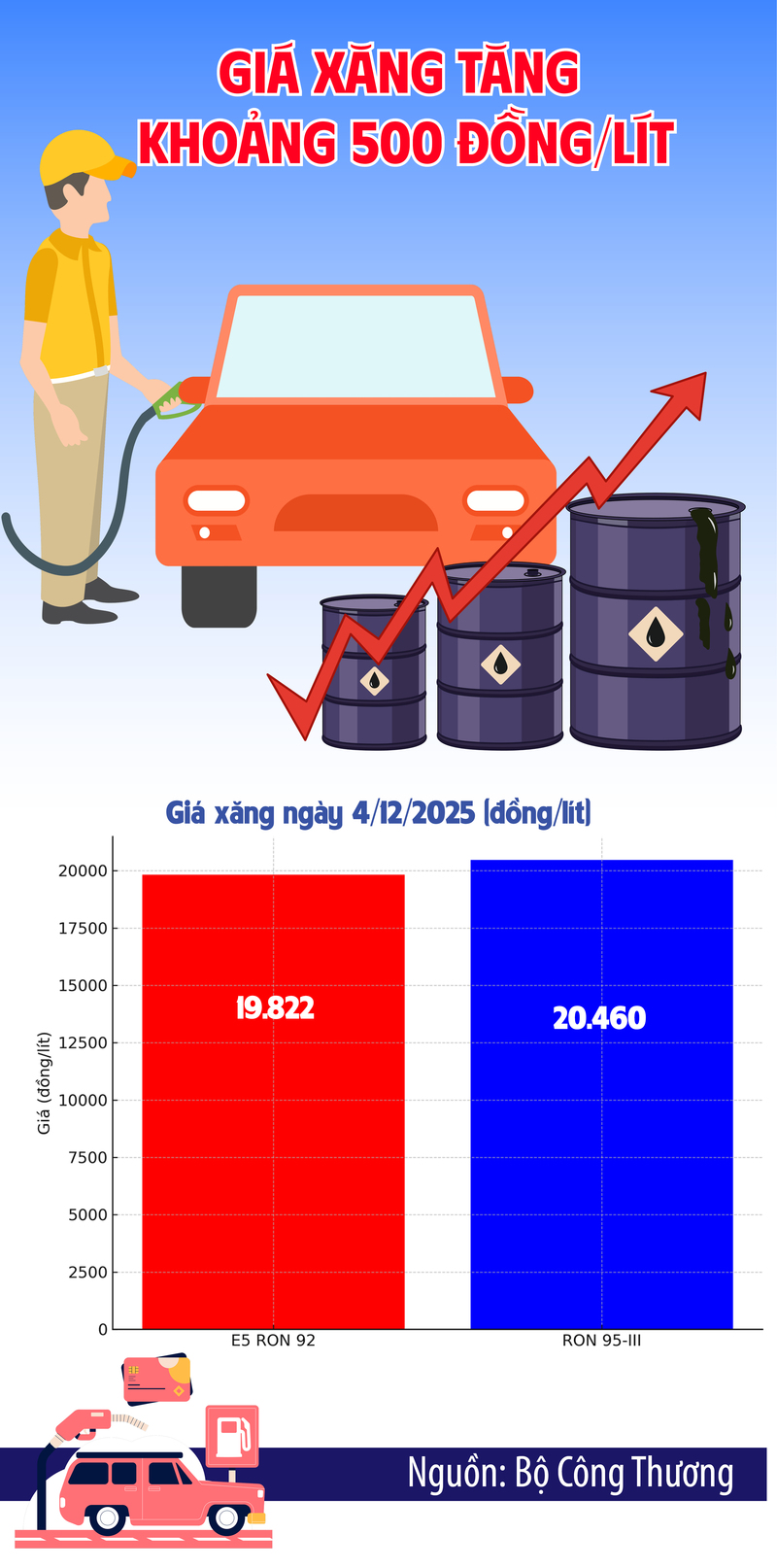 GIÁ XĂNG TĂNG KHOẢNG 500 ĐỒNG/LÍT

Giá xăng ngày 4/12/2025 (đồng/lít)

Giá (đồng/lít)

20000
17500
15000
12500
10000
7500
5000
2500
0

19.822
20.460

E5 RON 92
RON 95-III

Nguồn: Bộ Công Thương