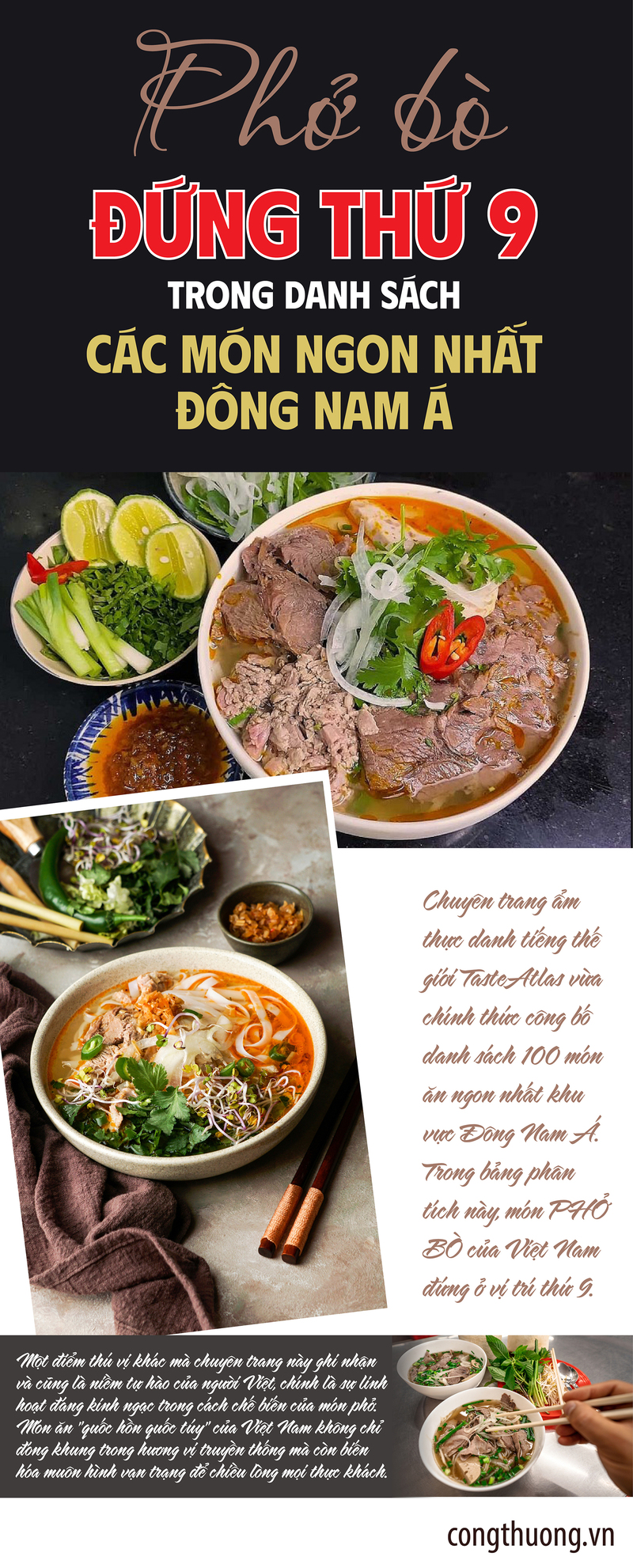 Phở bò

ĐỨNG THỨ 9

TRONG DANH SÁCH

CÁC MÓN NGON NHẤT ĐÔNG NAM Á

Chuyên trang ẩm thực danh tiếng thế giới TasteAtlas vừa chính thức công bố danh sách 100 món ăn ngon nhất khu vực Đông Nam Á. Trong bảng phân tích này, món PHỞ BÒ của Việt Nam đứng ở vị trí thứ 9.

Một điểm thú vị khác mà chuyên trang này ghi nhận và cũng là niềm tự hào của người Việt, chính là sự linh hoạt đáng kinh ngạc trong cách chế biến của món phở. Món ăn "quốc hồn quốc túy" của Việt Nam không chỉ đóng khung trong hương vị truyền thống mà còn biến hóa muôn hình vạn trạng để chiều lòng mọi thực khách.

congthuong.vn