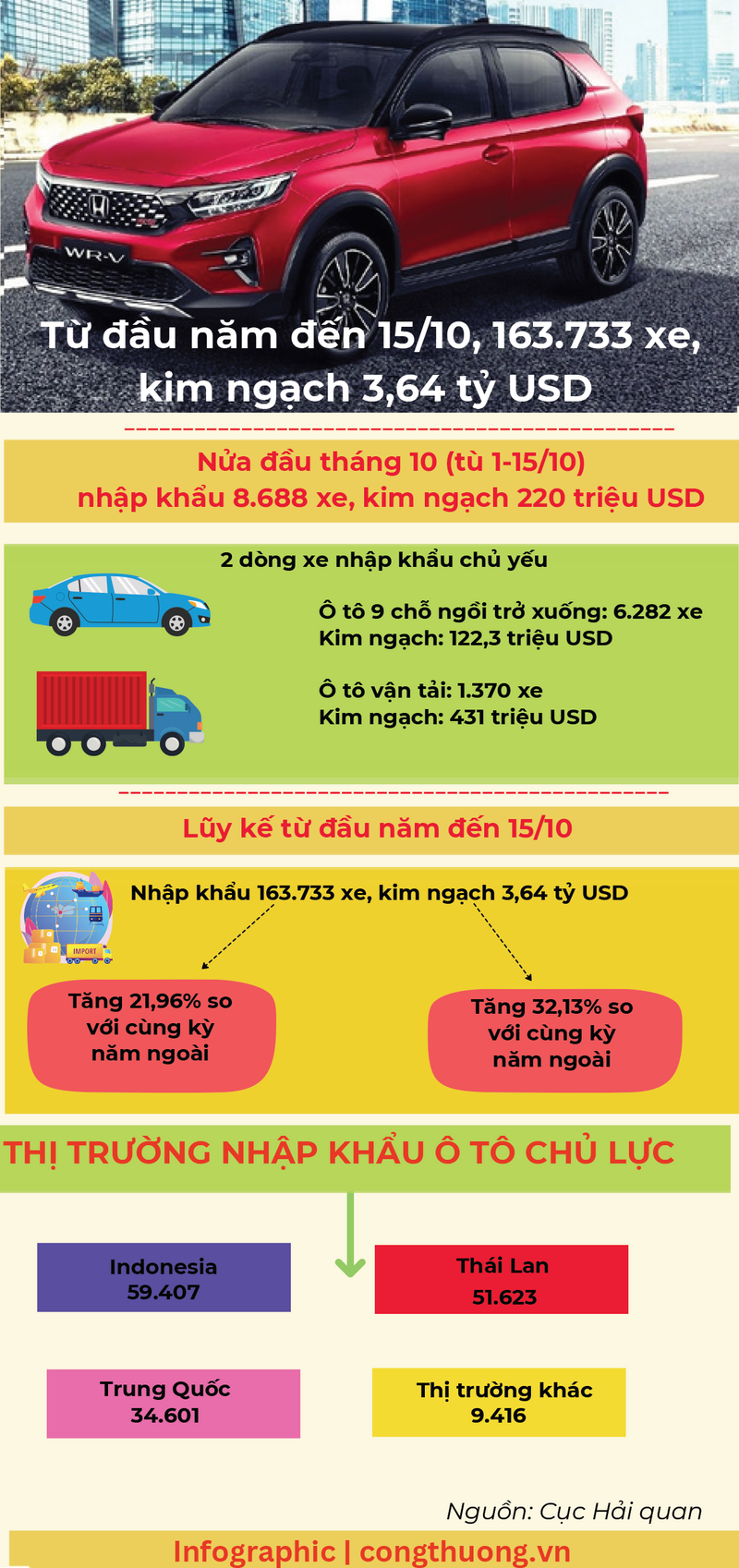 WR-V

Từ đầu năm đến 15/10, 163.733 xe, kim ngạch 3,64 tỷ USD

Nửa đầu tháng 10 (tù 1-15/10) nhập khẩu 8.688 xe, kim ngạch 220 triệu USD

2 dòng xe nhập khẩu chủ yếu

Ô tô 9 chỗ ngồi trở xuống: 6.282 xe
Kim ngạch: 122,3 triệu USD

Ô tô vận tải: 1.370 xe
Kim ngạch: 431 triệu USD

Lũy kế từ đầu năm đến 15/10

IMPORT

Nhập khẩu 163.733 xe, kim ngạch 3,64 tỷ USD

Tăng 21,96% so với cùng kỳ năm ngoài

Tăng 32,13% so với cùng kỳ năm ngoài

THỊ TRƯỜNG NHẬP KHẨU Ô TÔ CHỦ LỰC

Indonesia
59.407

Thái Lan
51.623

Trung Quốc
34.601

Thị trường khác
9.416

Nguồn: Cục Hải quan

Infographic | congthuong.vn