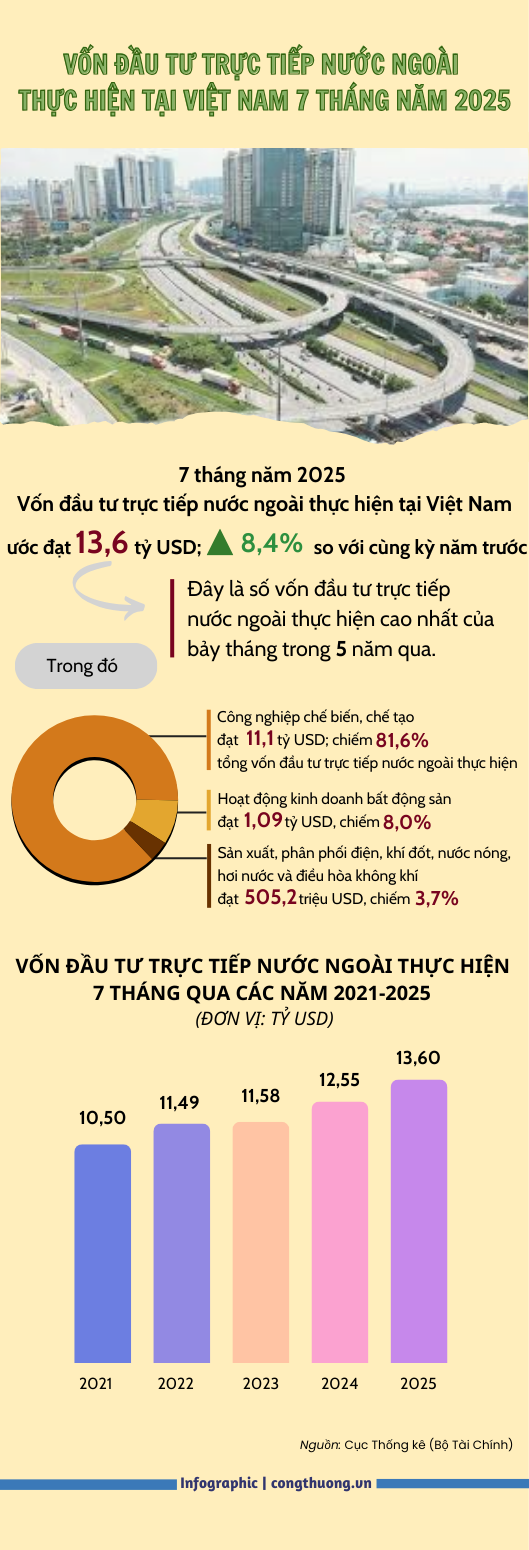 VỐN ĐẦU TƯ TRỰC TIẾP NƯỚC NGOÀI THỰC HIỆN TẠI VIỆT NAM 7 THÁNG NĂM 2025

7 tháng năm 2025
Vốn đầu tư trực tiếp nước ngoài thực hiện tại Việt Nam
ước đạt 13,6 tỷ USD; 8,4% so với cùng kỳ năm trước

Đây là số vốn đầu tư trực tiếp nước ngoài thực hiện cao nhất của bảy tháng trong 5 năm qua.

Trong đó

Công nghiệp chế biến, chế tạo đạt 11,1 tỷ USD; chiếm 81,6% tổng vốn đầu tư trực tiếp nước ngoài thực hiện

Hoạt động kinh doanh bất động sản đạt 1,09 tỷ USD, chiếm 8,0%

Sản xuất, phân phối điện, khí đốt, nước nóng, hơi nước và điều hòa không khí đạt 505,2 triệu USD, chiếm 3,7%

VỐN ĐẦU TƯ TRỰC TIẾP NƯỚC NGOÀI THỰC HIỆN 7 THÁNG QUA CÁC NĂM 2021-2025
(ĐƠN VỊ: TỶ USD)

10,50
11,49
11,58
12,55
13,60

2021
2022
2023
2024
2025

Nguồn: Cục Thống kê (Bộ Tài Chính)

Infographic | congthuong.vn