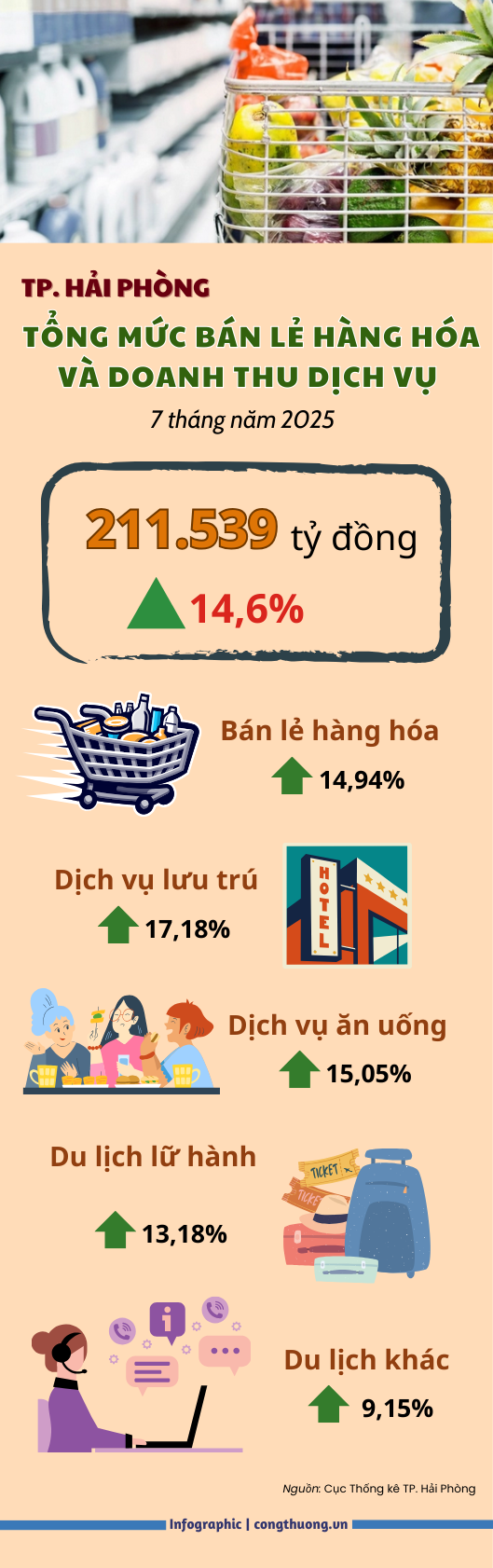 TP. HẢI PHÒNG

TỔNG MỨC BÁN LẺ HÀNG HÓA VÀ DOANH THU DỊCH VỤ

7 tháng năm 2025

211.539 tỷ đồng

14,6%

Bán lẻ hàng hóa

14,94%

Dịch vụ lưu trú

17,18%

HOTEL

Dịch vụ ăn uống

15,05%

Du lịch lữ hành

13,18%

TICKET

TICKET

Du lịch khác

9,15%

Nguồn: Cục Thống kê TP. Hải Phòng

Infographic | congthuong.vn