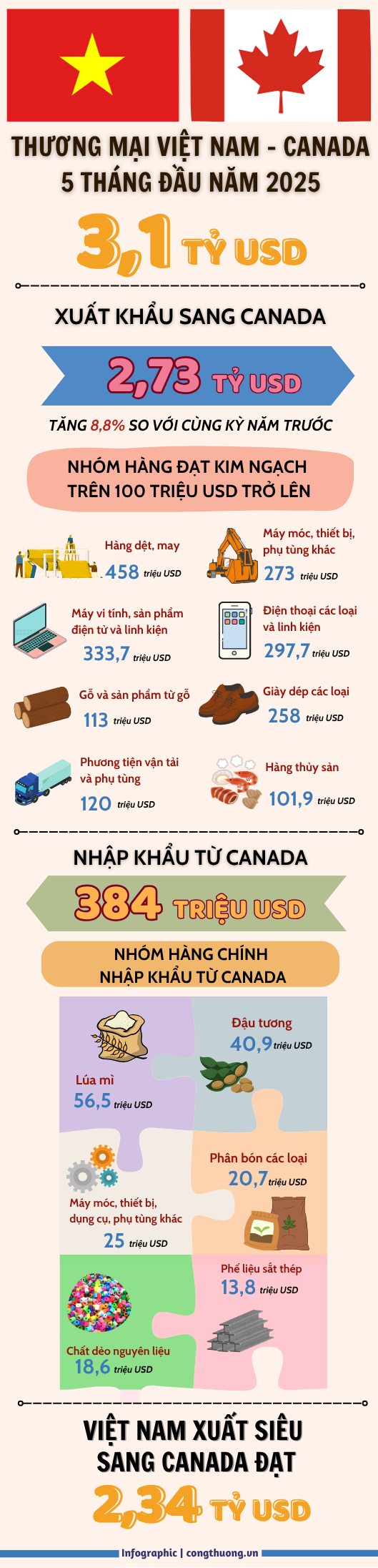 THƯƠNG MẠI VIỆT NAM - CANADA
5 THÁNG ĐẦU NĂM 2025

3,1 TỶ USD

XUẤT KHẨU SANG CANADA

2,73 TỶ USD

TĂNG 8,8% SO VỚI CÙNG KỲ NĂM TRƯỚC

NHÓM HÀNG ĐẠT KIM NGẠCH
TRÊN 100 TRIỆU USD TRỞ LÊN

Hàng dệt, may
458 triệu USD

Máy móc, thiết bị, phụ tùng khác
273 triệu USD

Máy vi tính, sản phẩm điện tử và linh kiện
333,7 triệu USD

Điện thoại các loại và linh kiện
297,7 triệu USD

Gỗ và sản phẩm từ gỗ
113 triệu USD

Giày dép các loại
258 triệu USD

Phương tiện vận tải và phụ tùng
120 triệu USD

Hàng thủy sản
101,9 triệu USD

NHẬP KHẨU TỪ CANADA

384 TRIỆU USD

NHÓM HÀNG CHÍNH
NHẬP KHẨU TỪ CANADA

Lúa mì
56,5 triệu USD

Đậu tương
40,9 triệu USD

Máy móc, thiết bị, dụng cụ, phụ tùng khác
25 triệu USD

Phân bón các loại
20,7 triệu USD

Chất dẻo nguyên liệu
18,6 triệu USD

Phế liệu sắt thép
13,8 triệu USD

VIỆT NAM XUẤT SIÊU
SANG CANADA ĐẠT

2,34 TỶ USD

Infographic | congthuong.vn