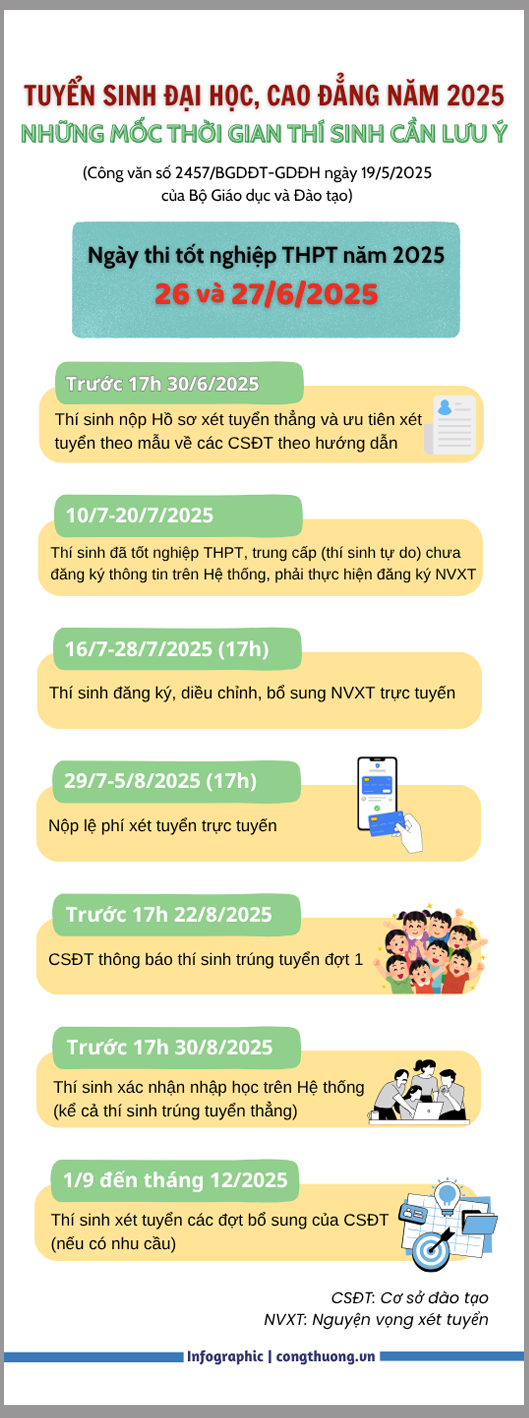 TUYỂN SINH ĐẠI HỌC, CAO ĐẲNG NĂM 2025
NHỮNG MỐC THỜI GIAN THÍ SINH CẦN LƯU Ý

(Công văn số 2457/BGDĐT-GDĐH ngày 19/5/2025 của Bộ Giáo dục và Đào tạo)

Ngày thi tốt nghiệp THPT năm 2025
26 và 27/6/2025

Trước 17h 30/6/2025
Thí sinh nộp Hồ sơ xét tuyển thẳng và ưu tiên xét tuyển theo mẫu về các CSĐT theo hướng dẫn

10/7-20/7/2025
Thí sinh đã tốt nghiệp THPT, trung cấp (thí sinh tự do) chưa đăng ký thông tin trên Hệ thống, phải thực hiện đăng ký NVXT

16/7-28/7/2025 (17h)
Thí sinh đăng ký, diều chỉnh, bổ sung NVXT trực tuyến

29/7-5/8/2025 (17h)
Nộp lệ phí xét tuyển trực tuyến

Trước 17h 22/8/2025
CSĐT thông báo thí sinh trúng tuyển đợt 1

Trước 17h 30/8/2025
Thí sinh xác nhận nhập học trên Hệ thống (kể cả thí sinh trúng tuyển thẳng)

1/9 đến tháng 12/2025
Thí sinh xét tuyển các đợt bổ sung của CSĐT (nếu có nhu cầu)

CSĐT: Cơ sở đào tạo
NVXT: Nguyện vọng xét tuyển

Infographic | congthuong.vn