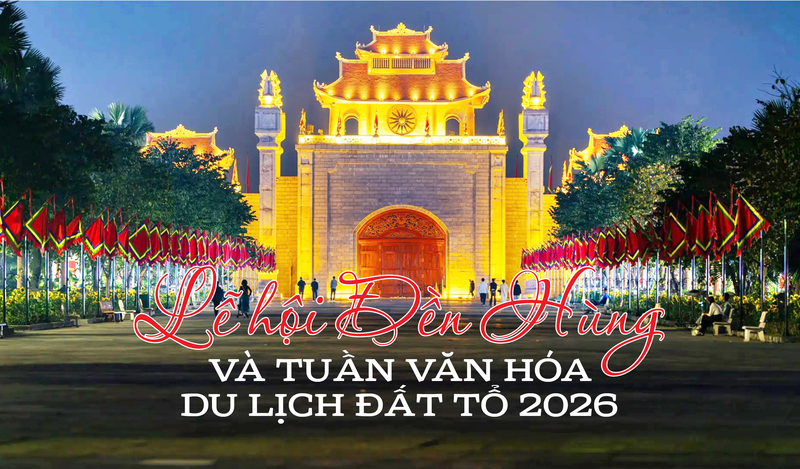 Lễ hội Đền Hùng
VÀ TUẦN VĂN HÓA
DU LỊCH ĐẤT TỔ 2026