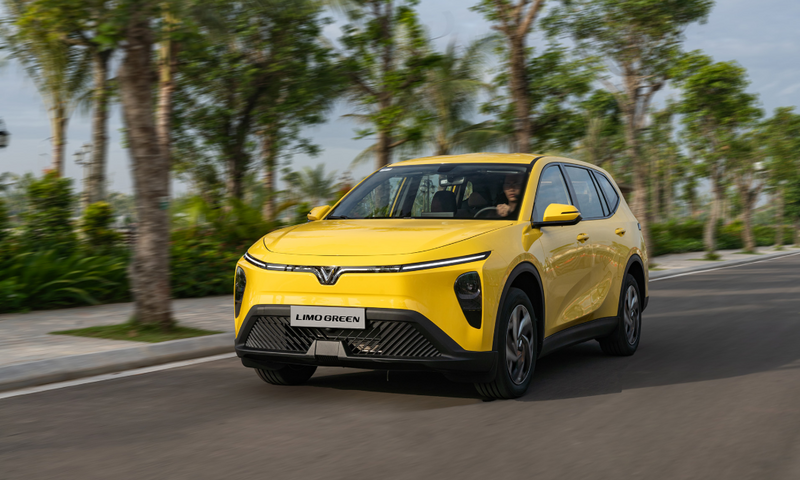 LIMO GREEN