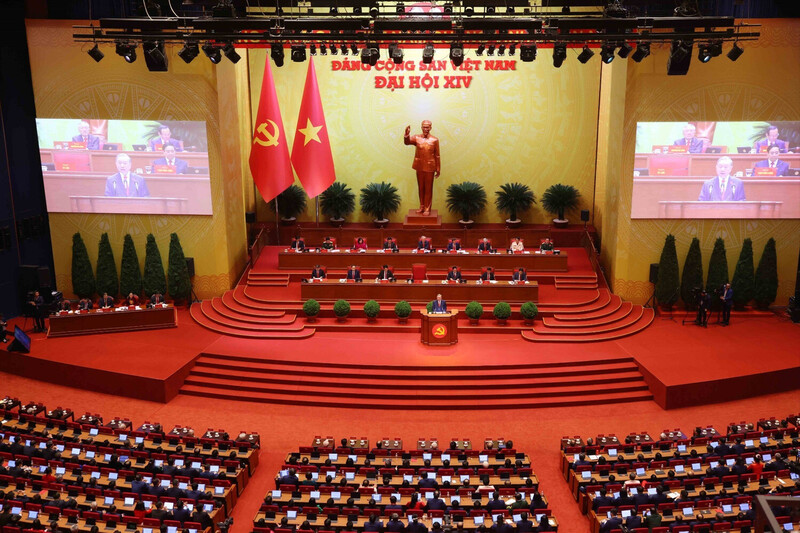 ĐẢNG CỘNG SẢN VIỆT NAM
ĐẠI HỘI XIV