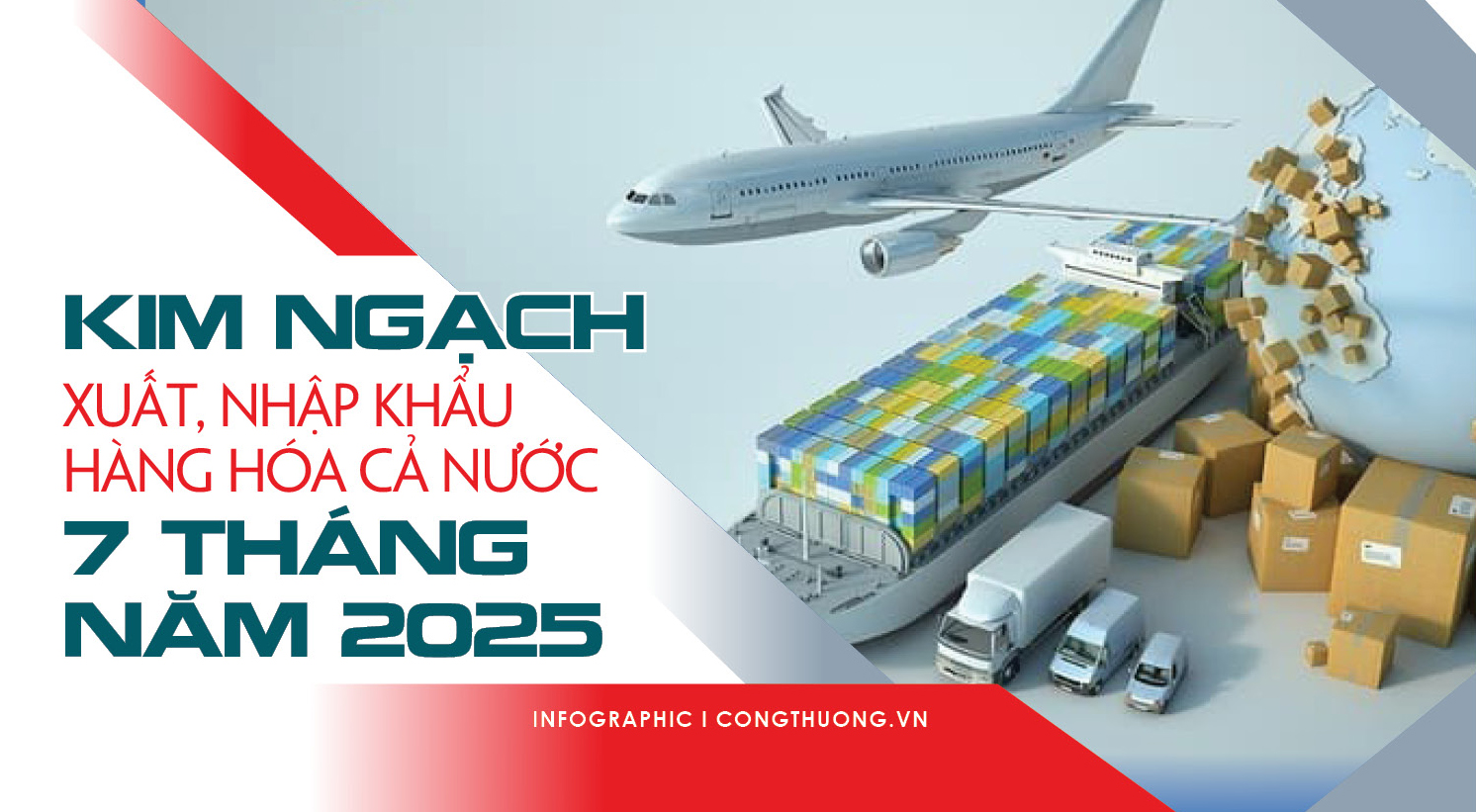 KIM NGẠCH
XUẤT, NHẬP KHẨU
HÀNG HÓA CẢ NƯỚC
7 THÁNG
NĂM 2025

INFOGRAPHIC I CONGTHUONG.VN